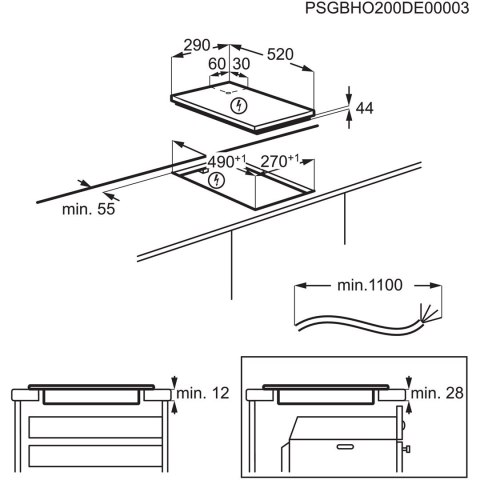 PSGBHO200DE00003

290

520

60

30

44

$490^{+1}$

$270^{+1}$

min. 55

min.1100

min. 12

min. 28